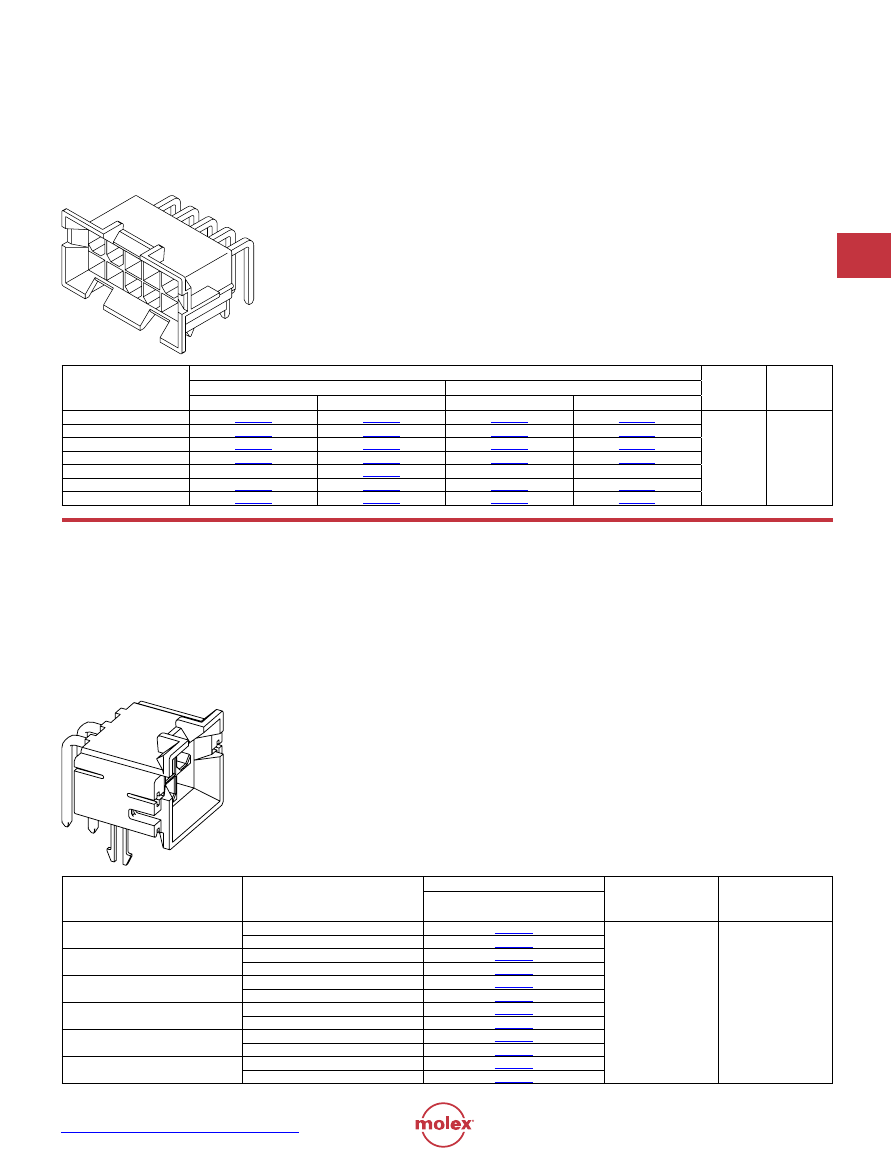 molex