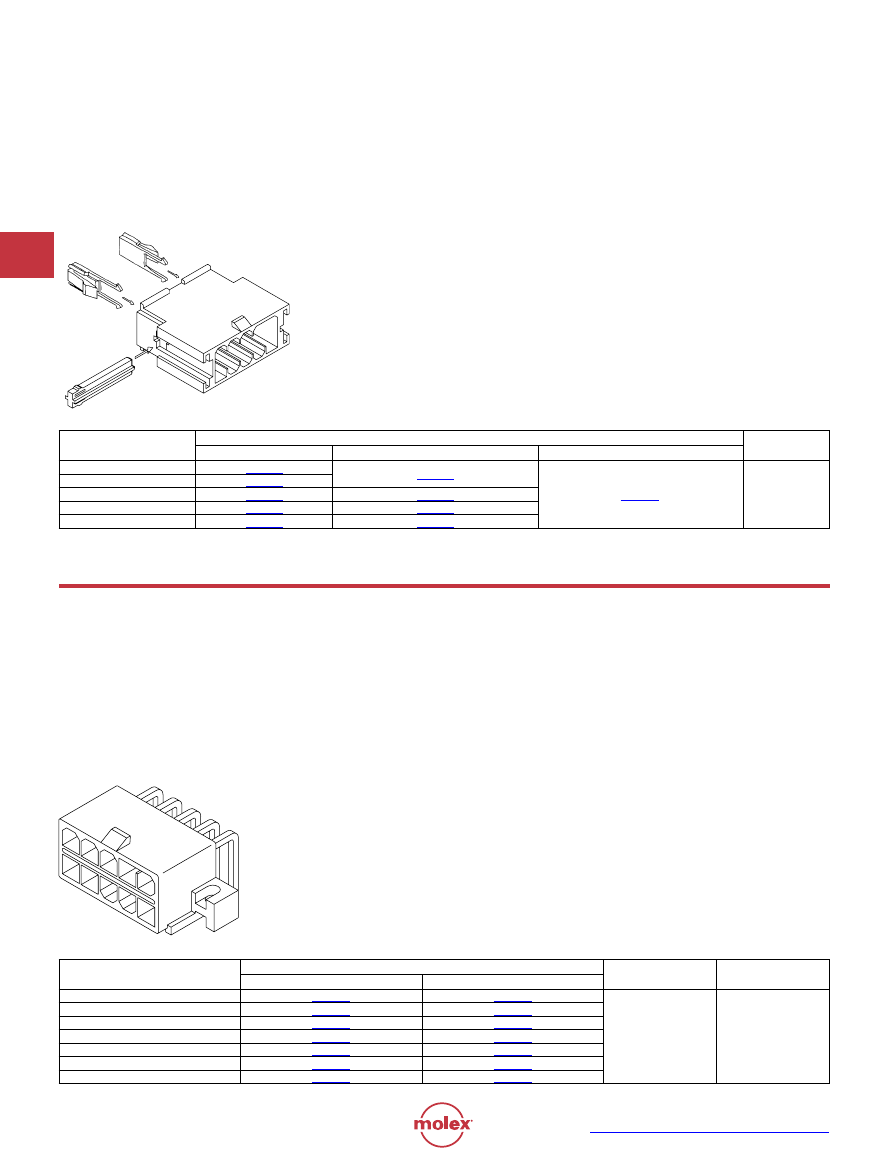 molex