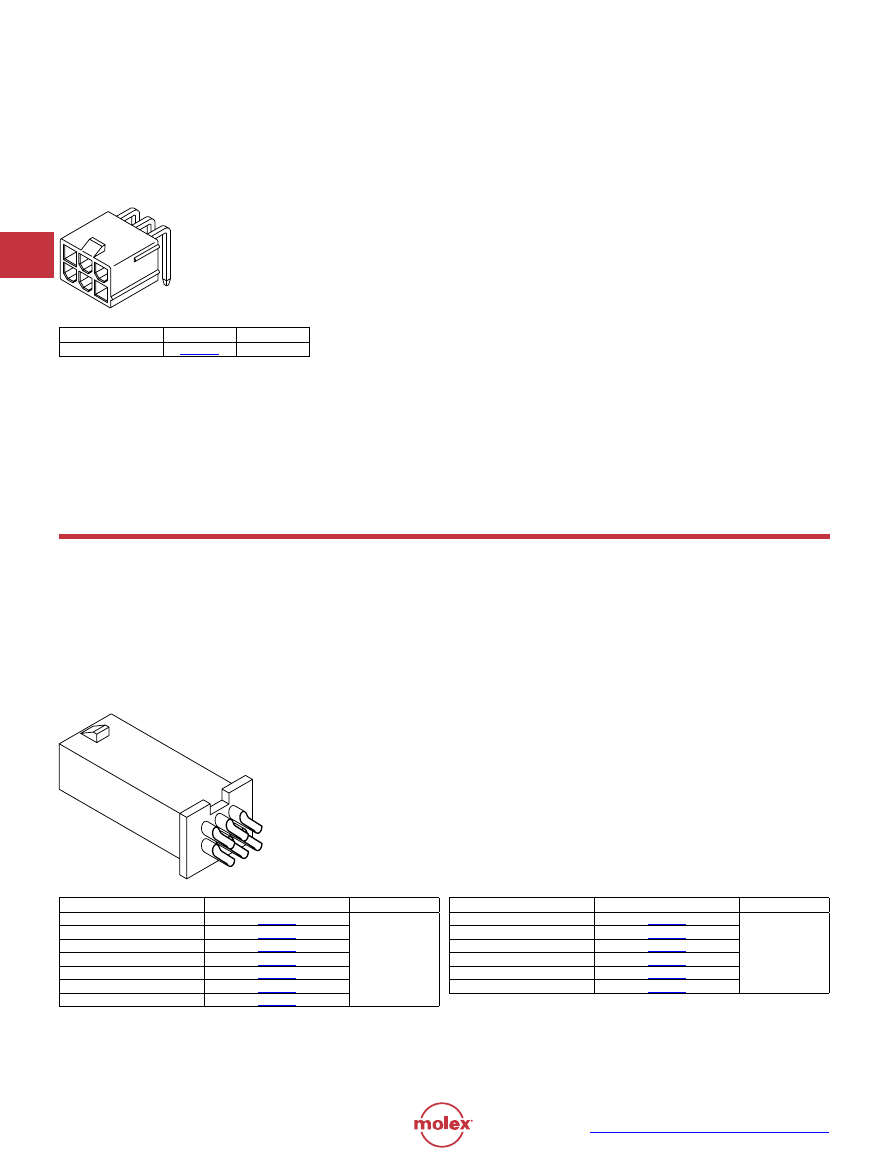 molex