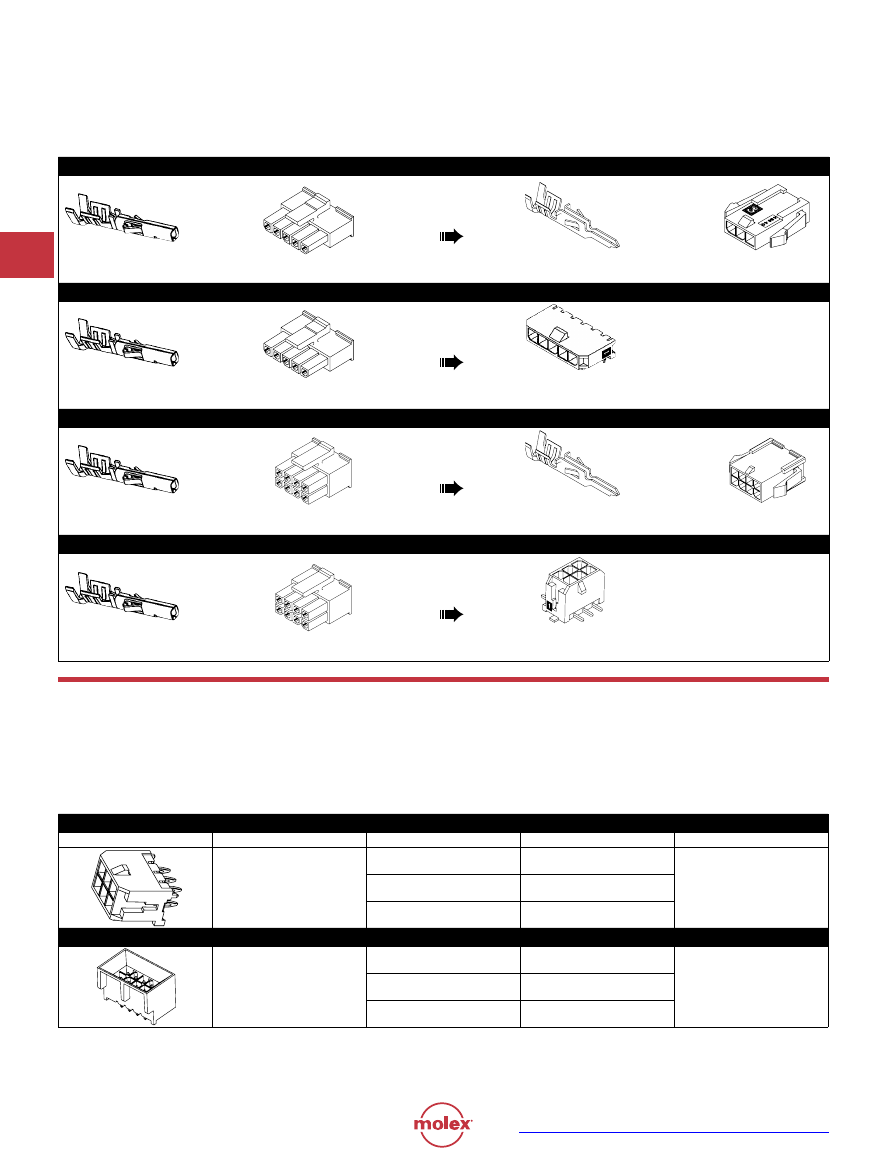 molex