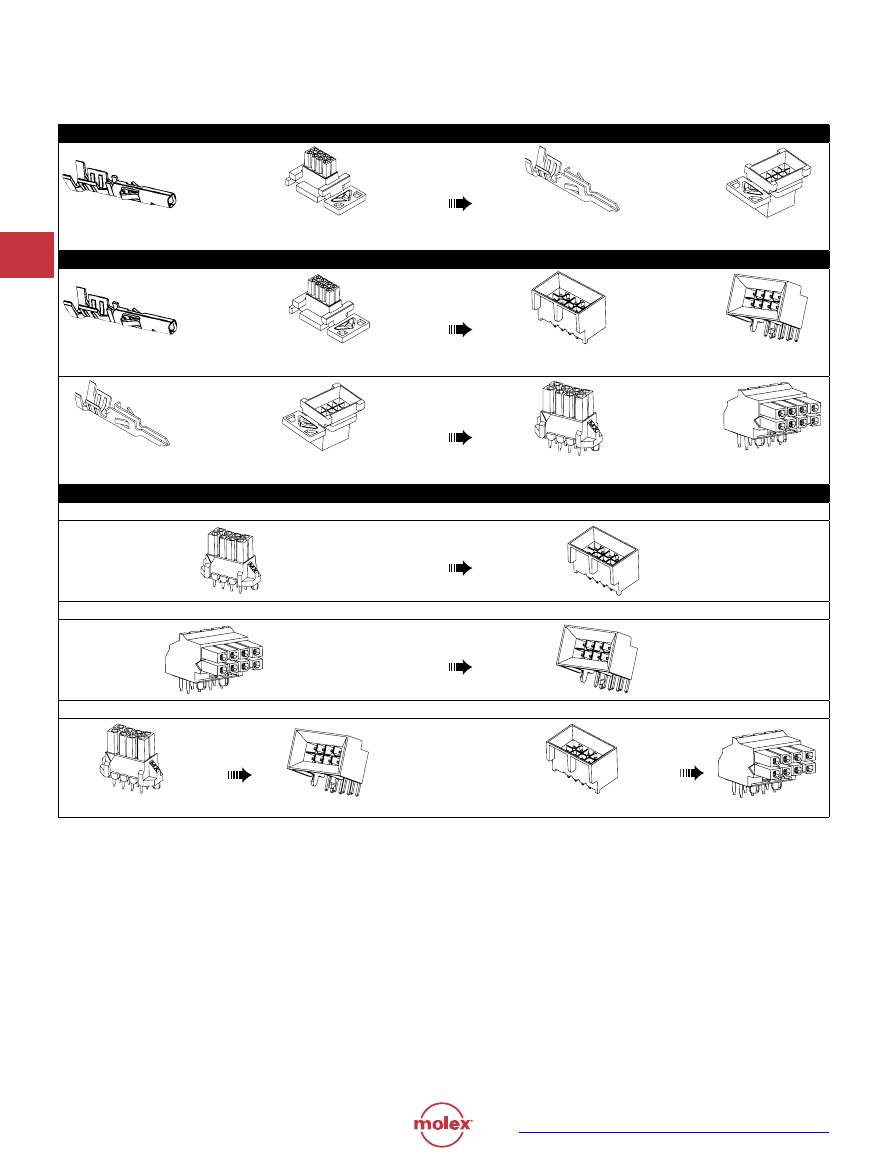 molex