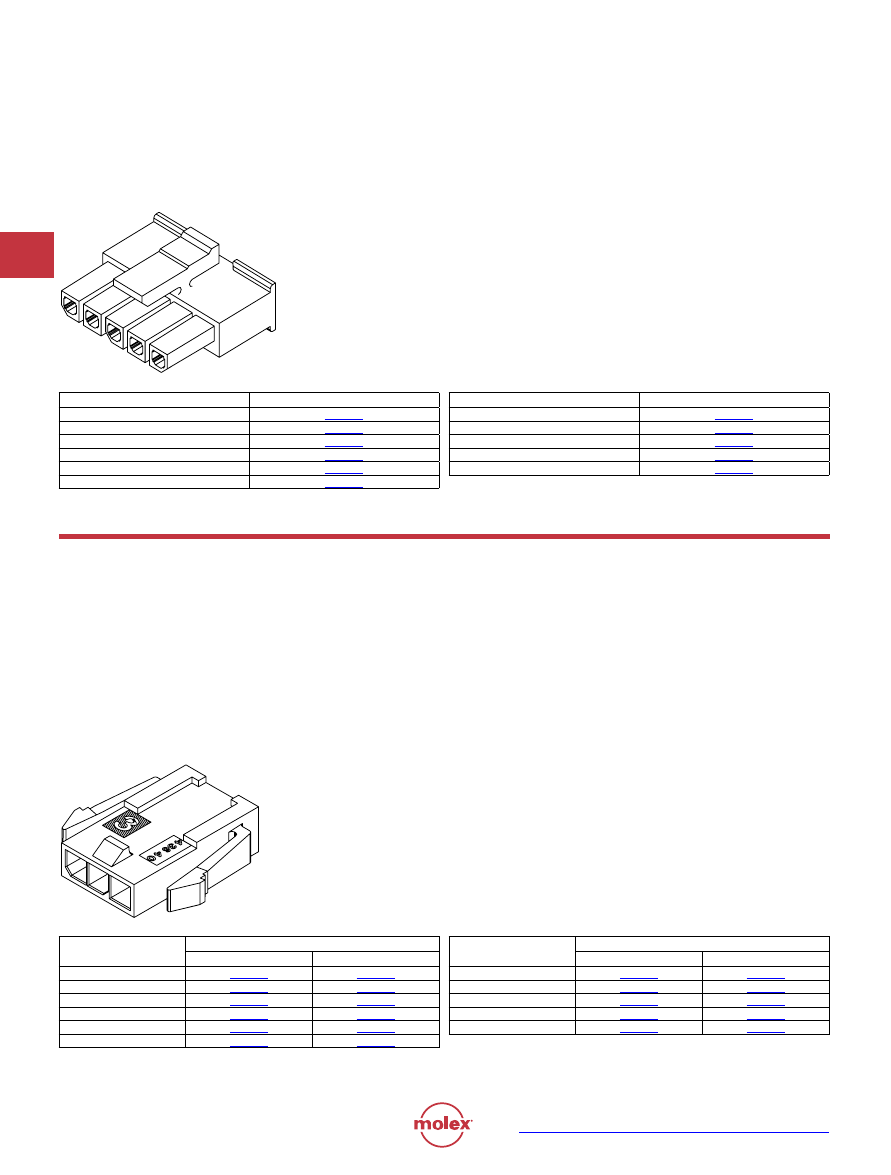 molex