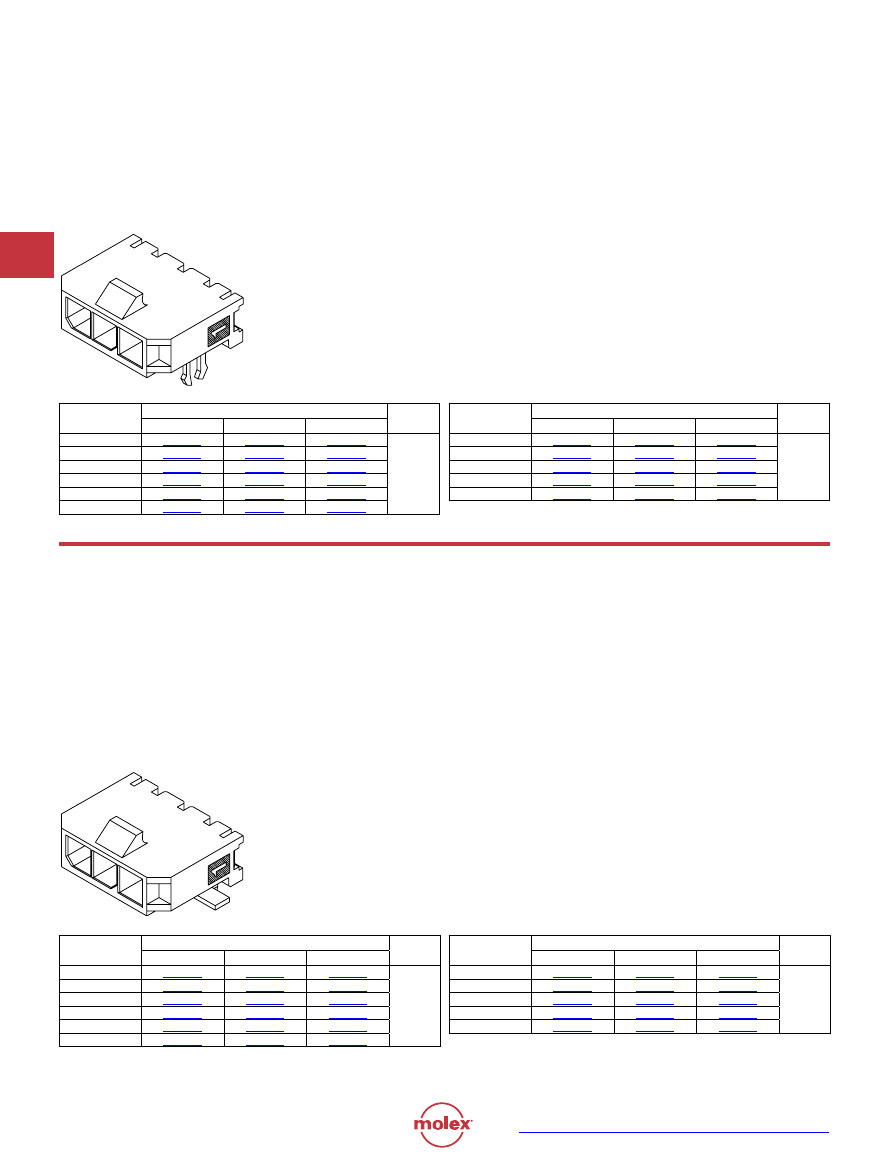 molex