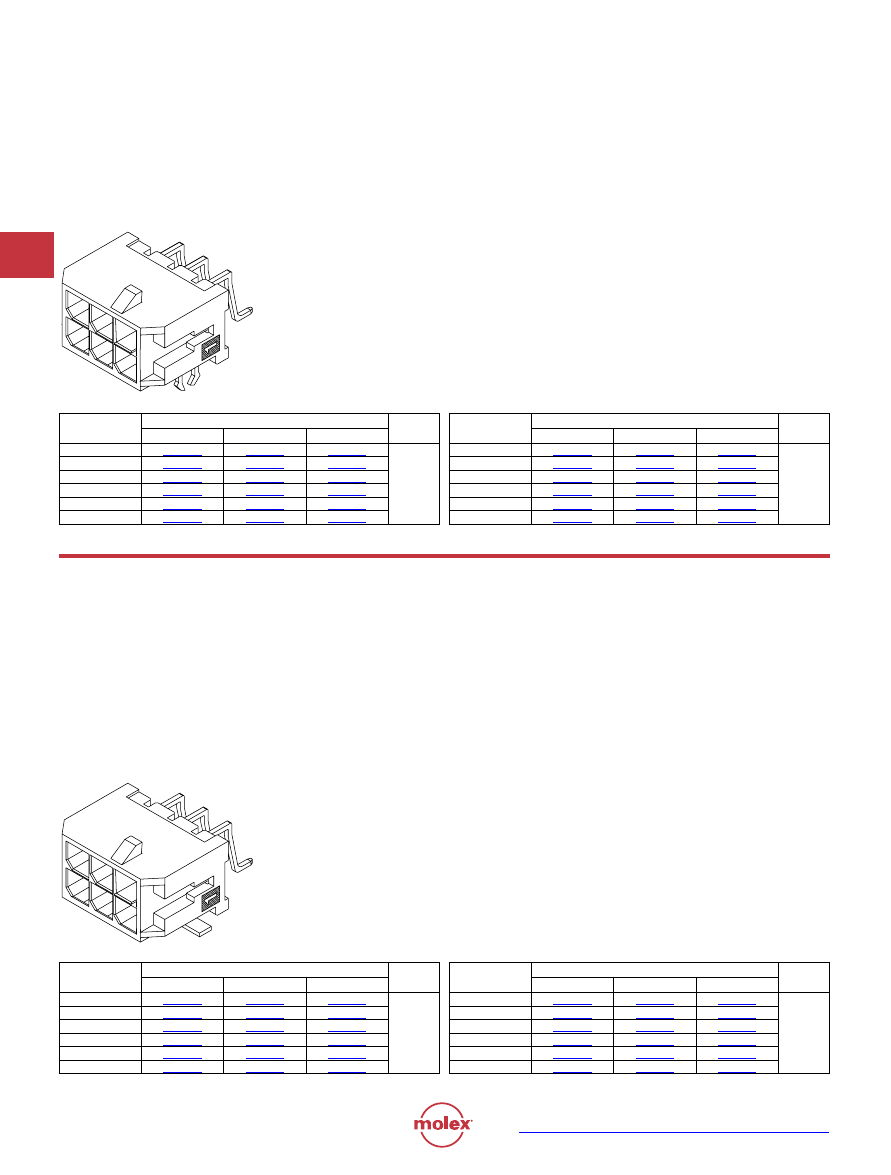 molex