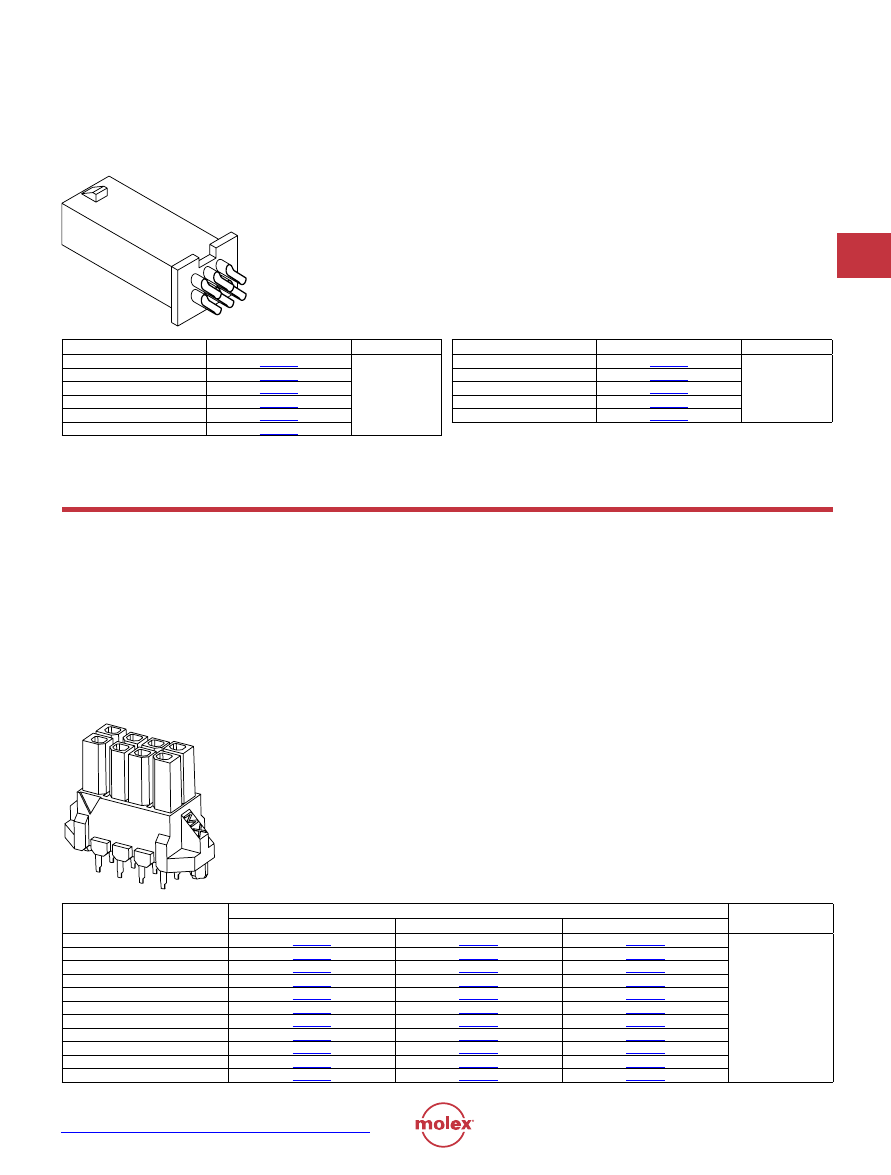 molex