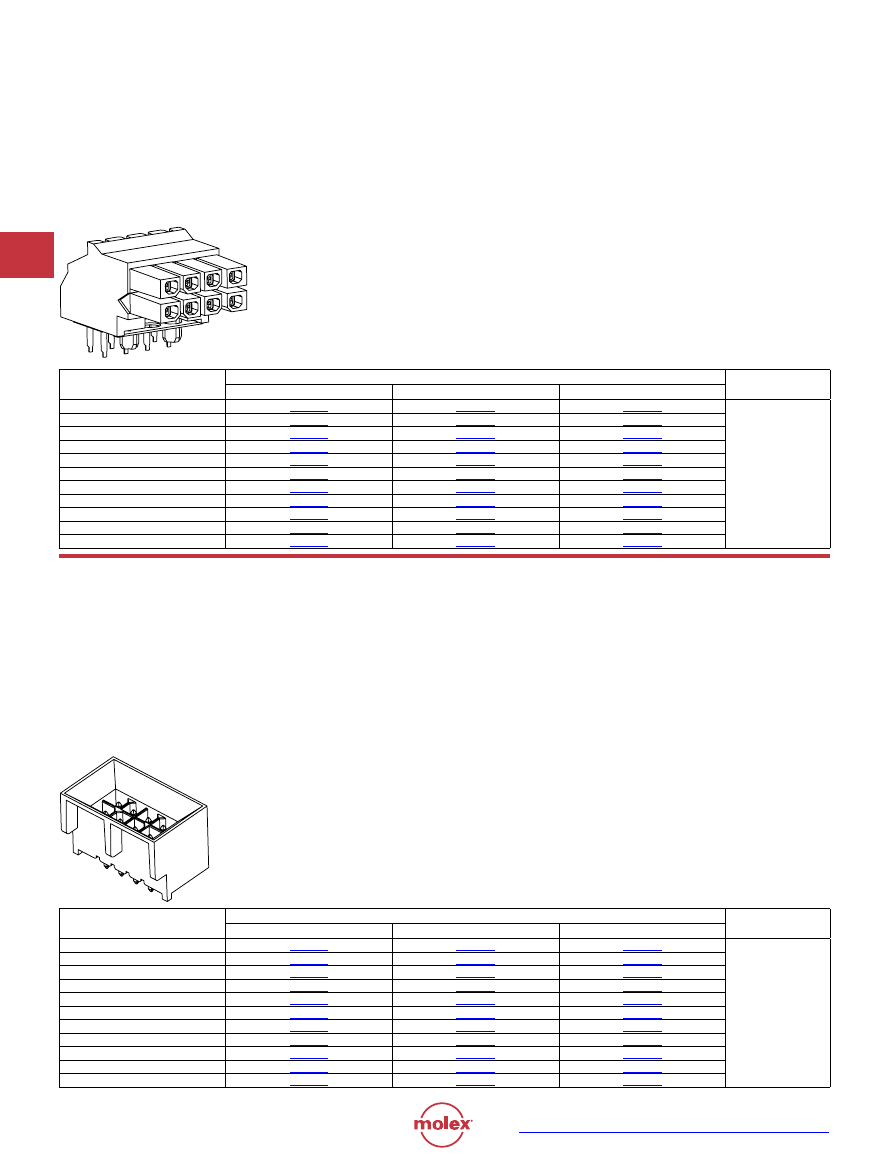 molex