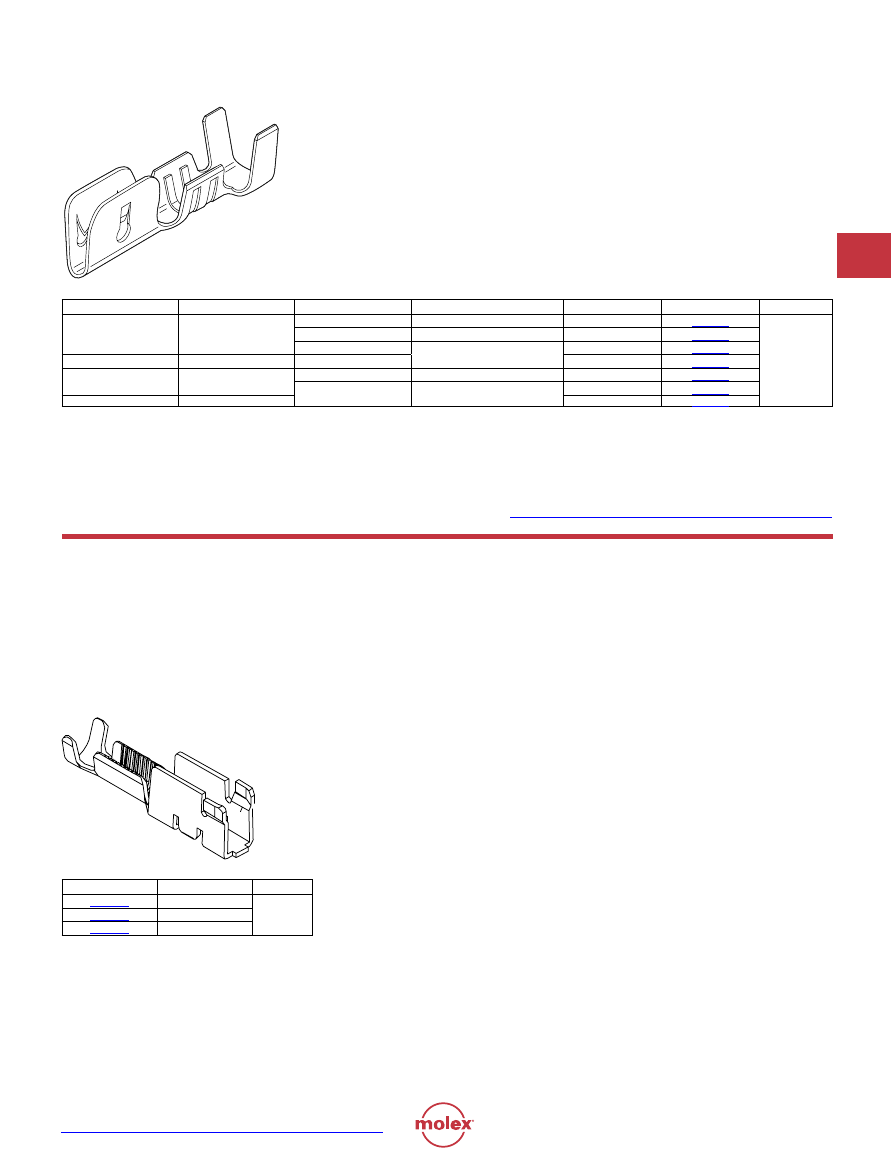 molex