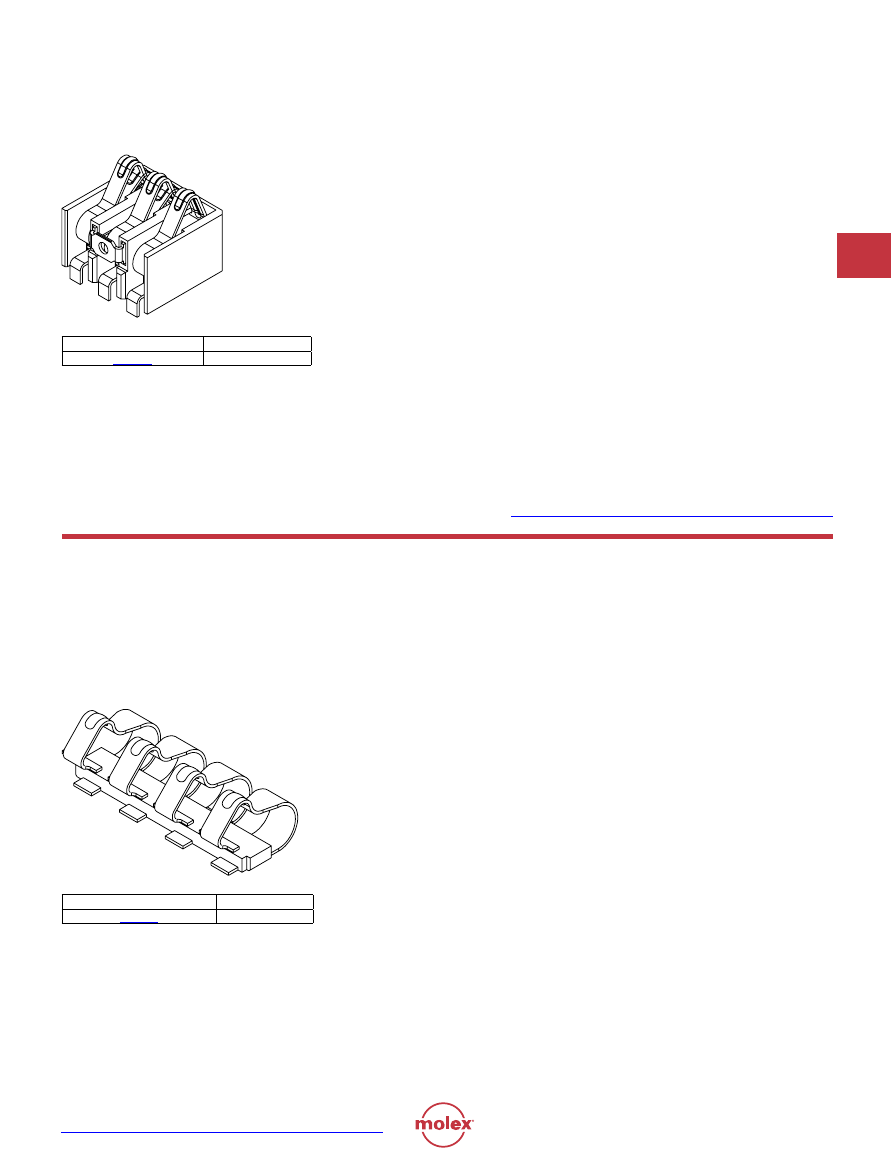 molex