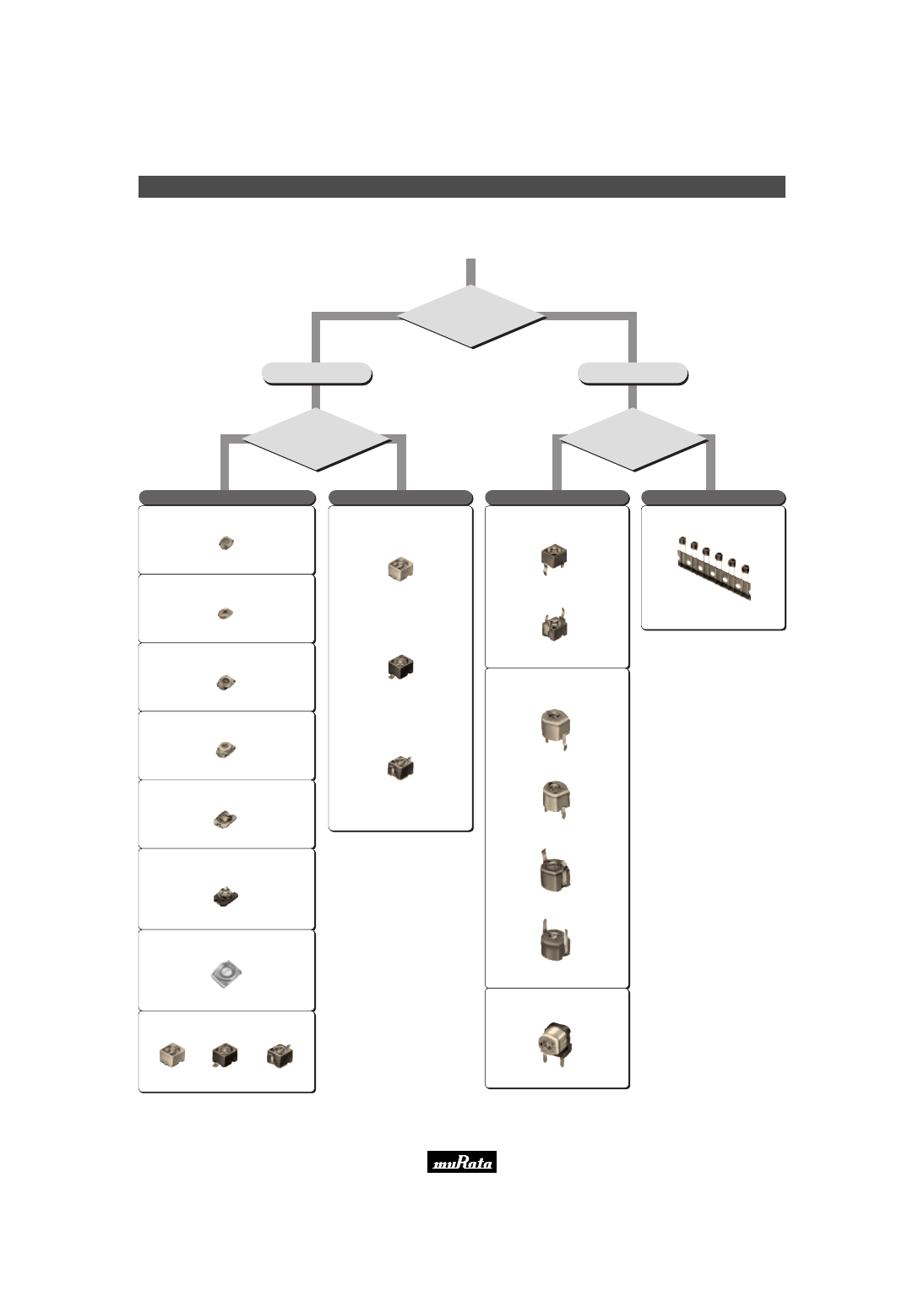 muRata