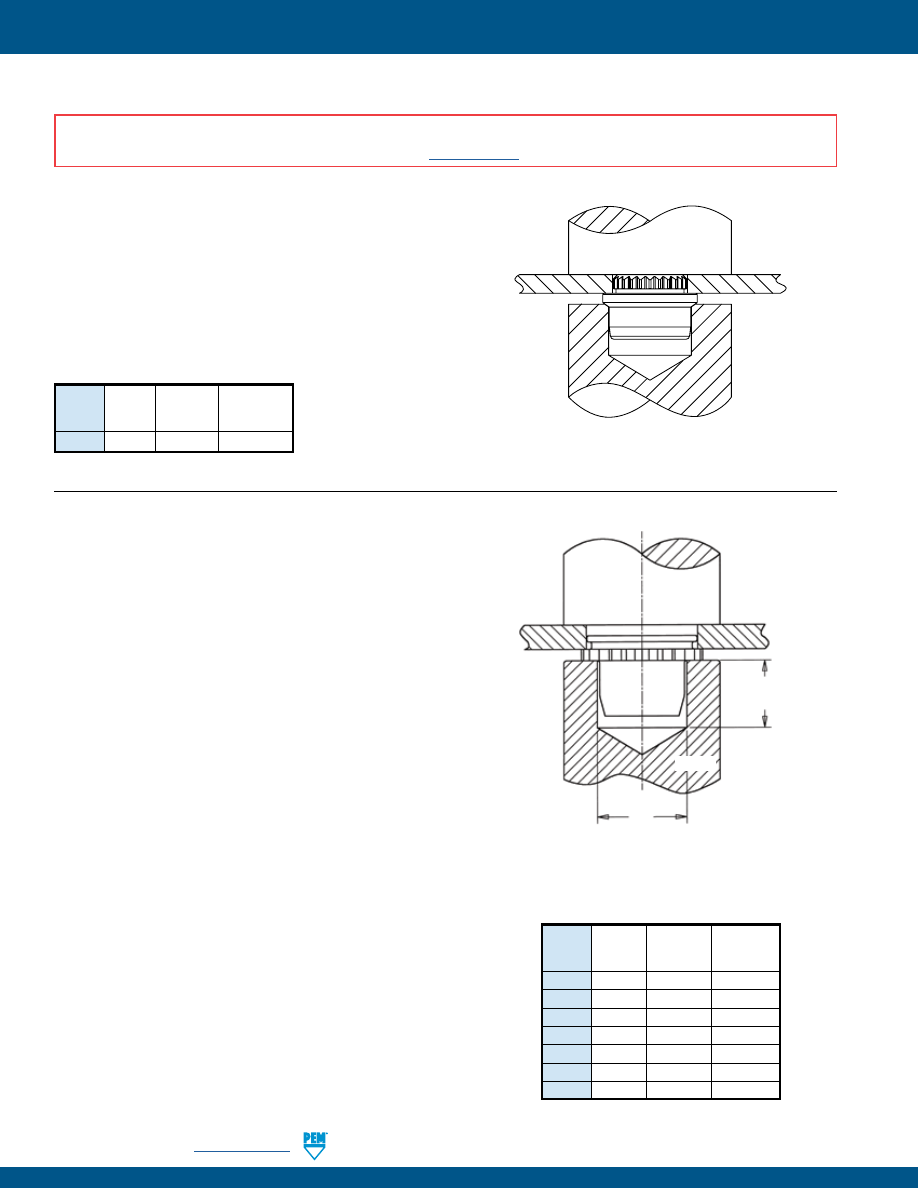 PEM