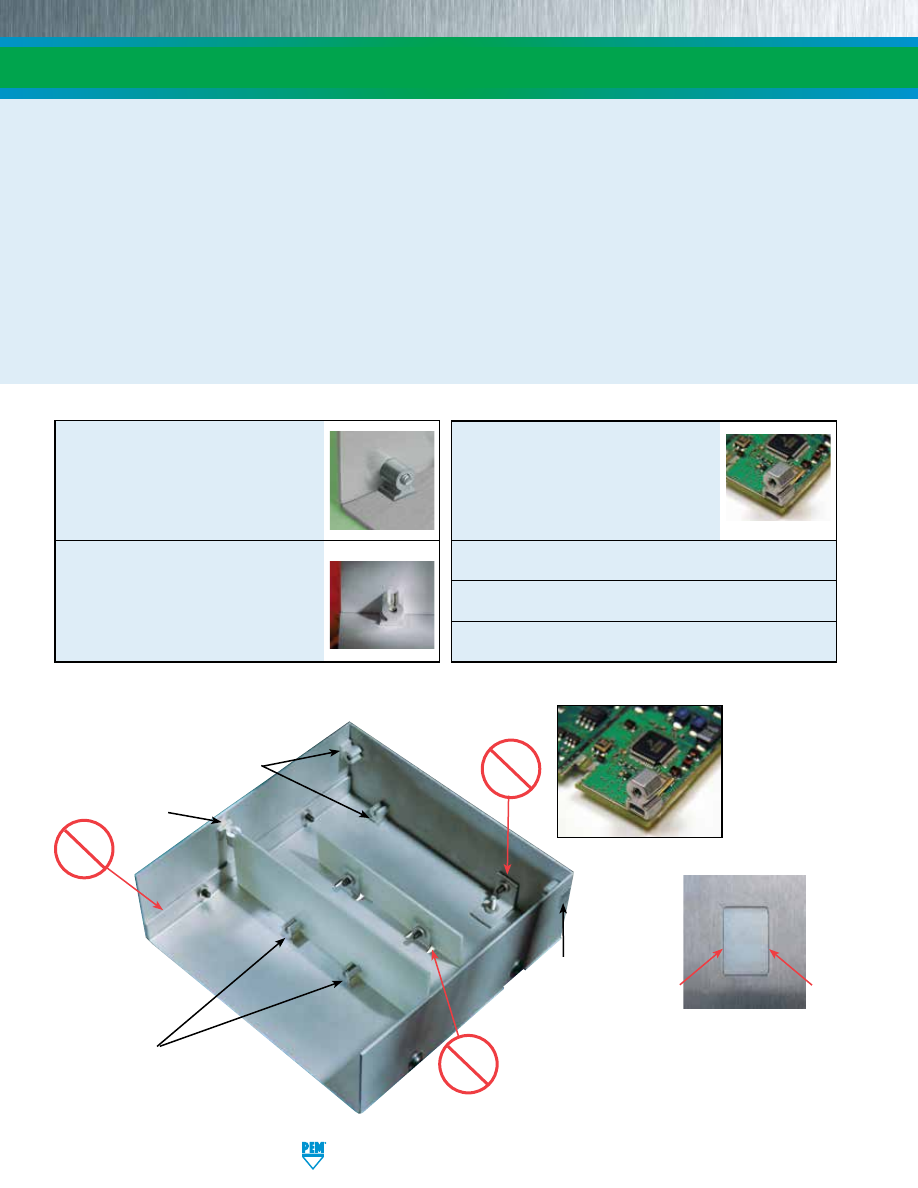 PEM