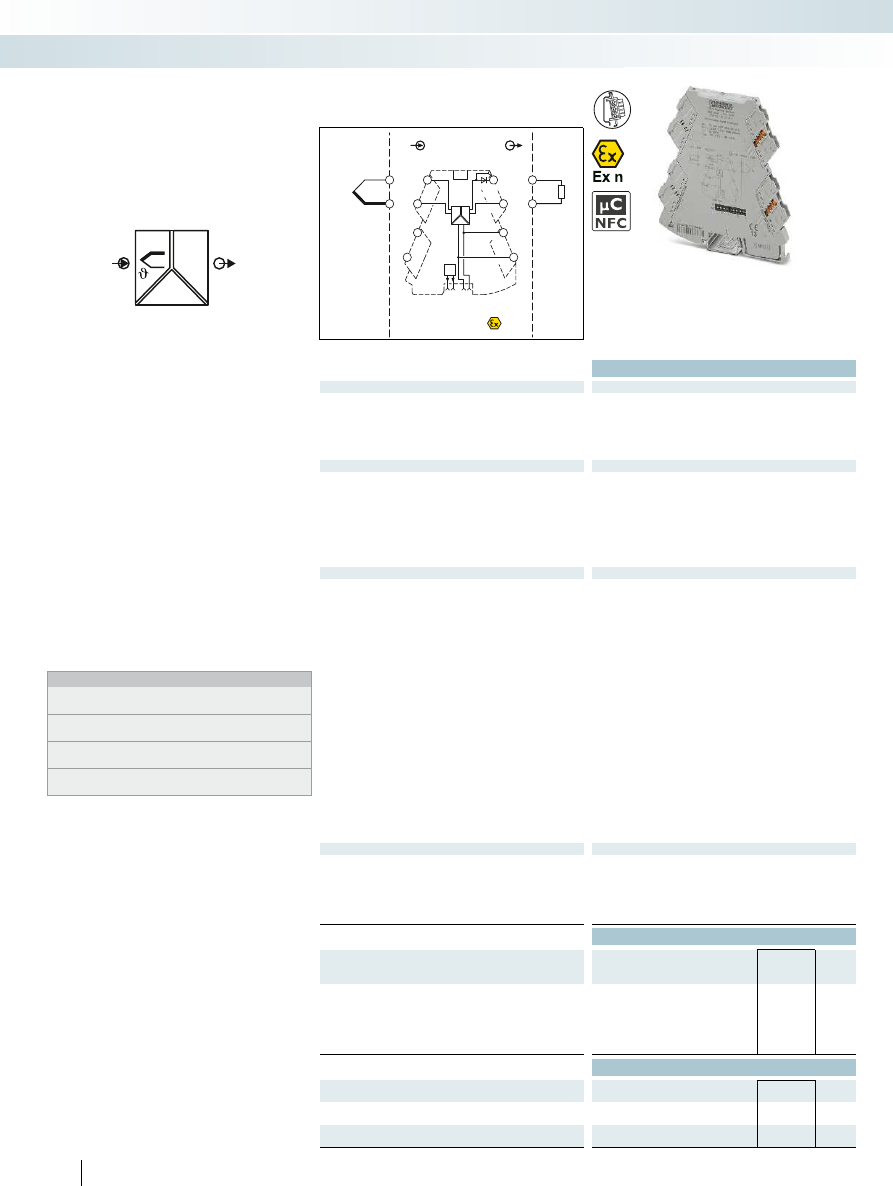 Ex n

µC
NFC