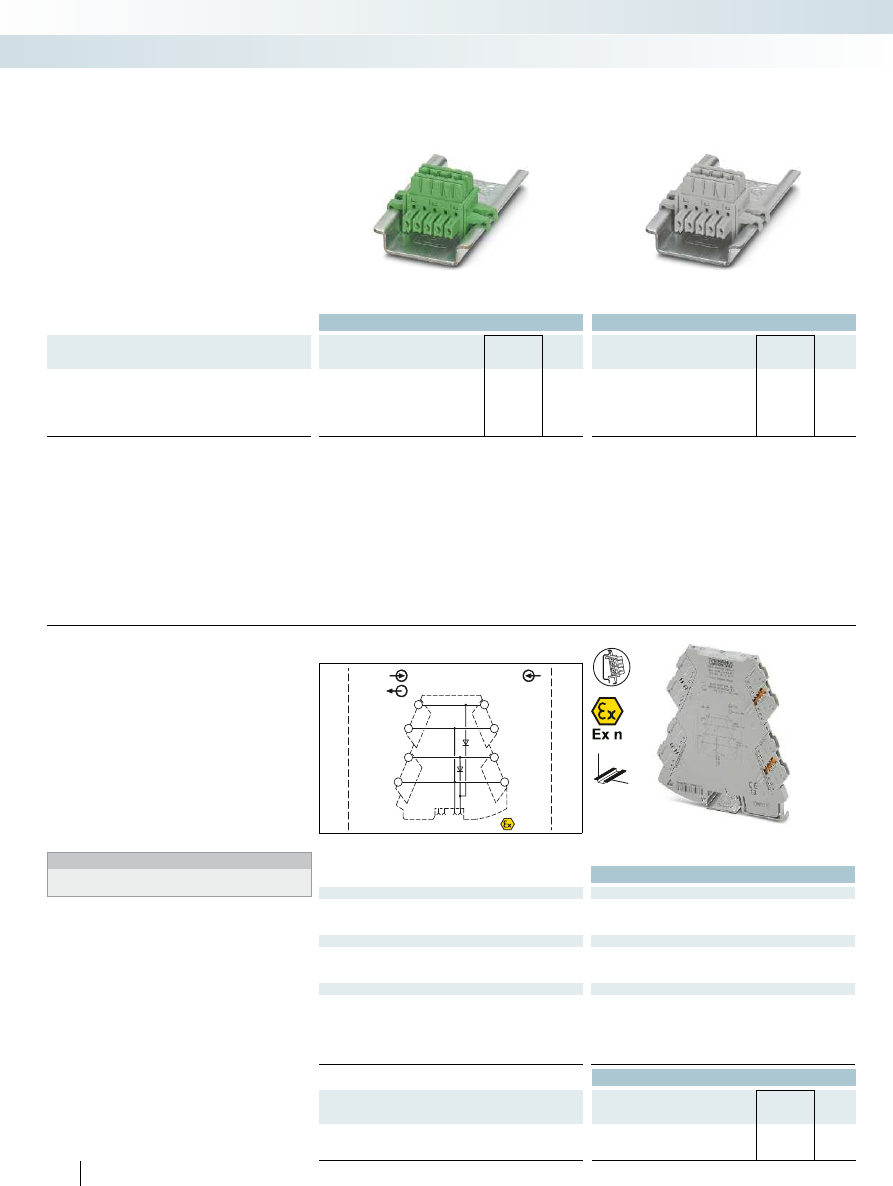 Ex n