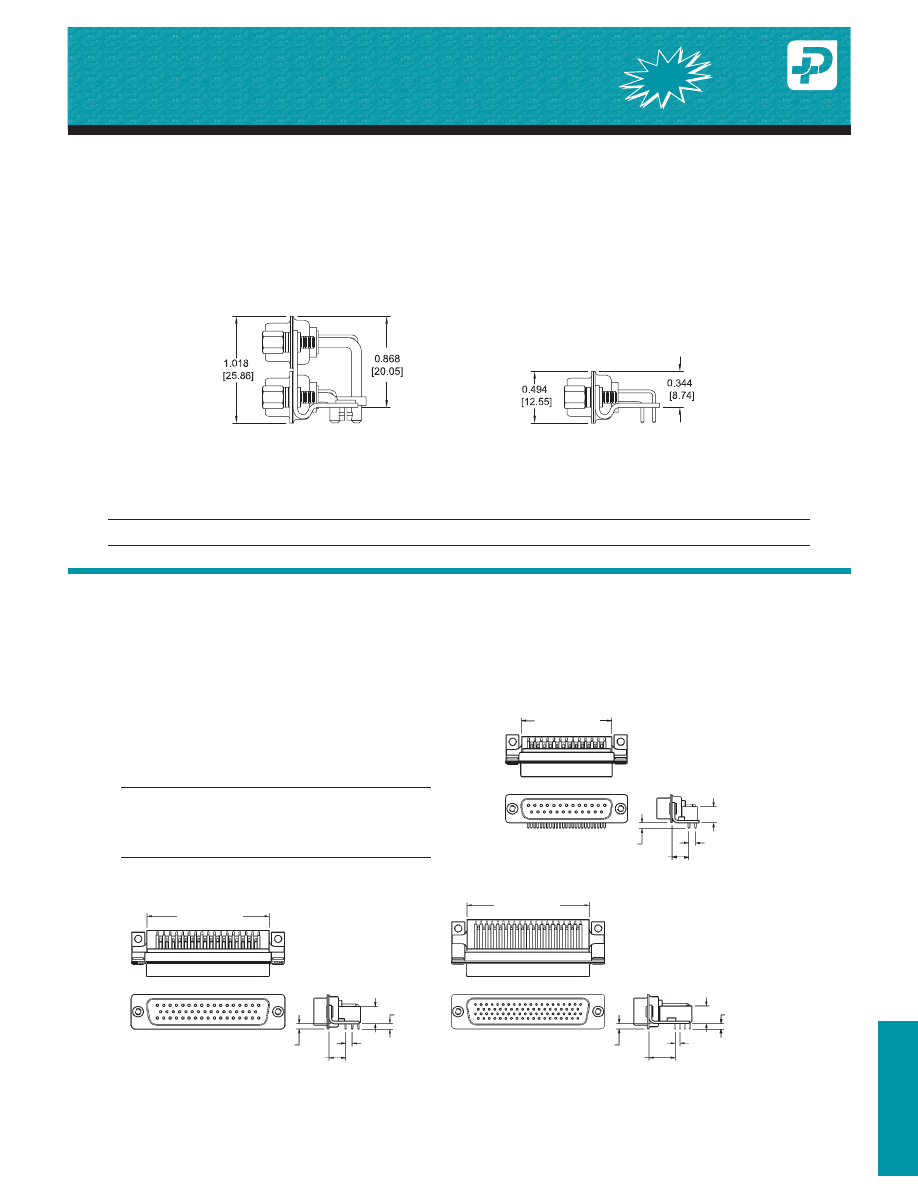 1.018
[25.86]

0.868
[20.05]

0.494
[12.55]

0.344
[8.74]