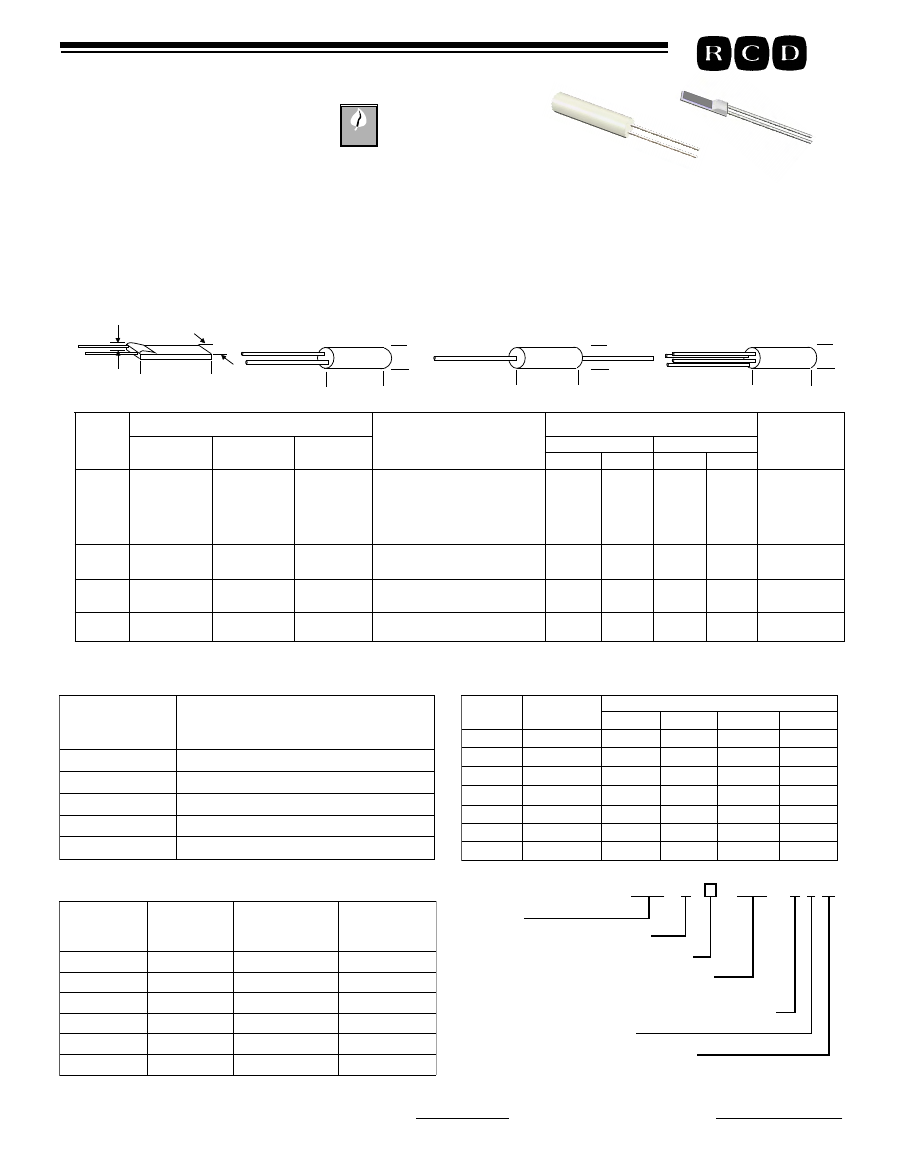 R C D