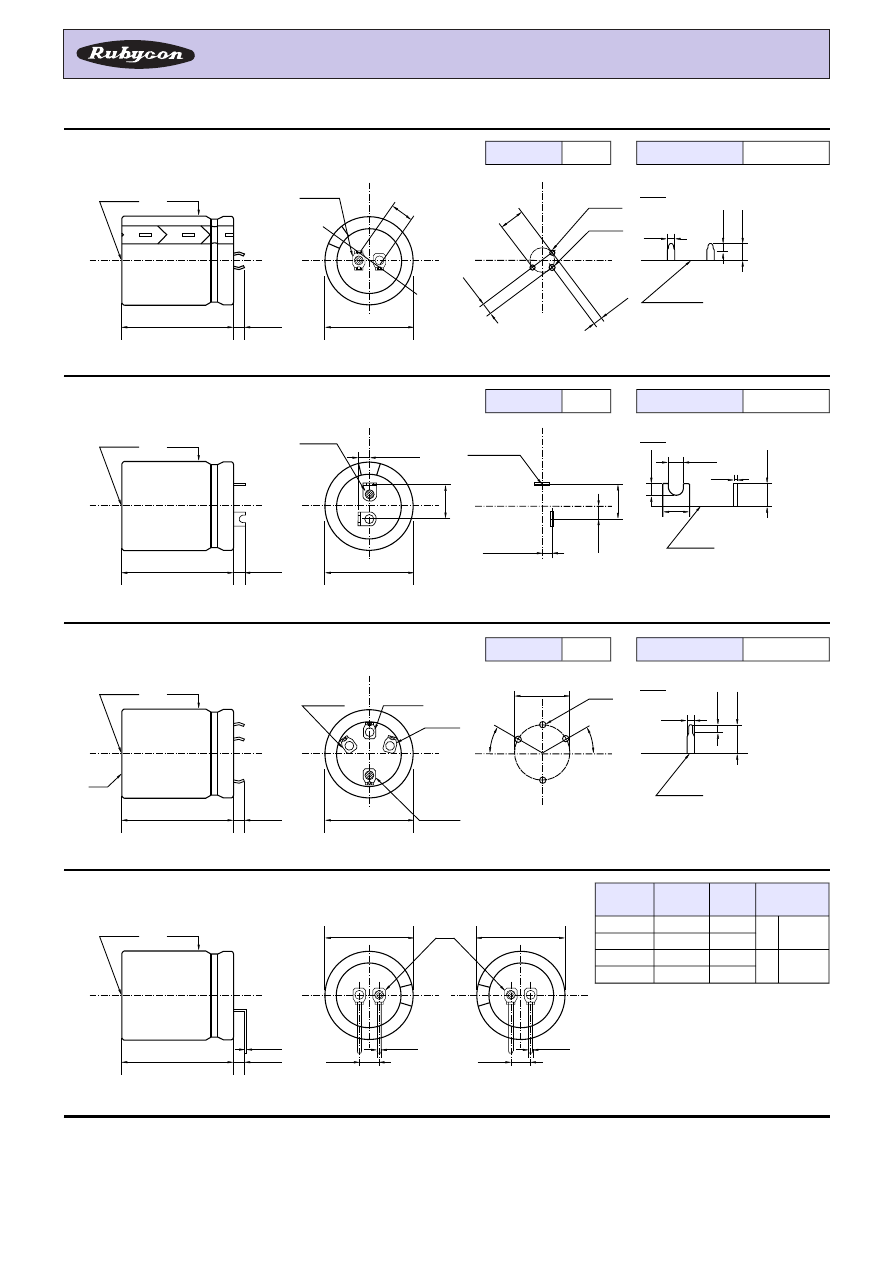 Rubycon