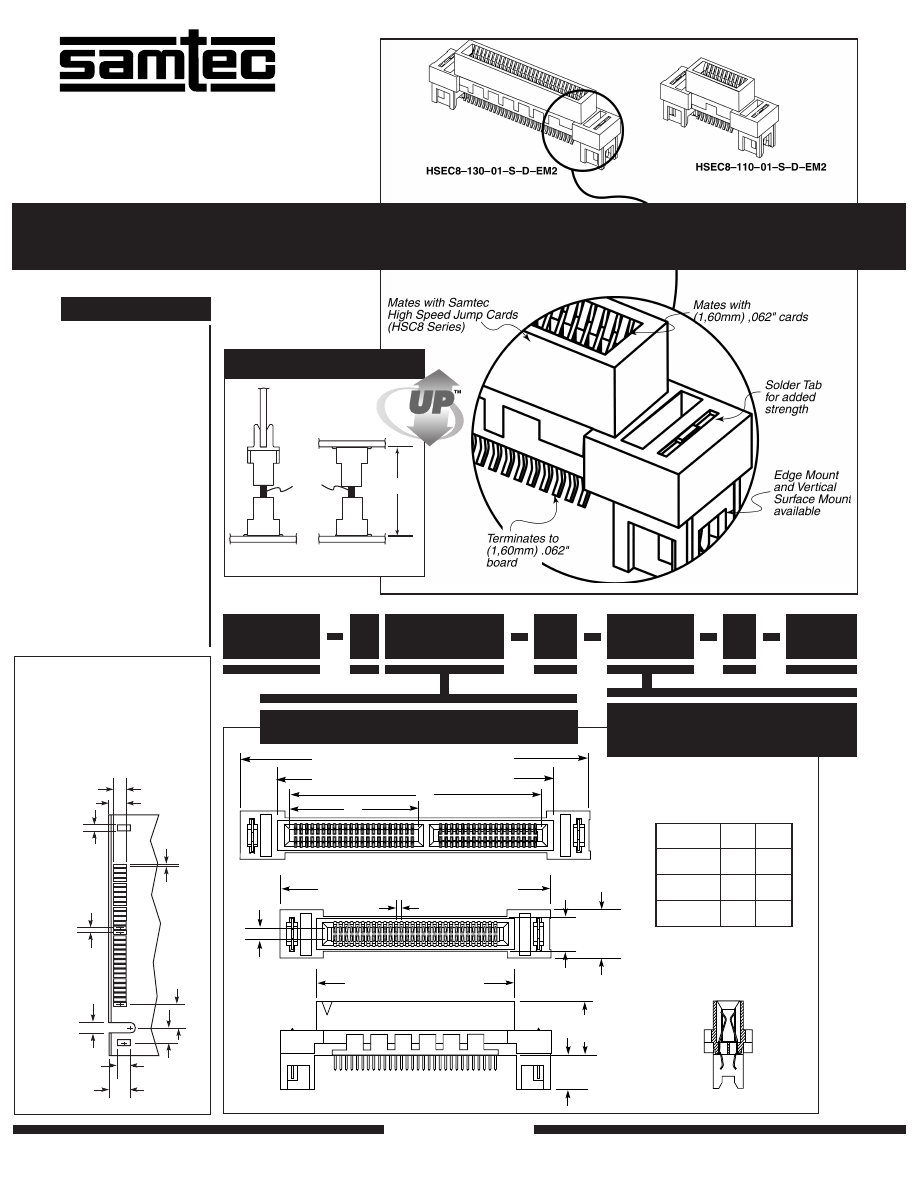 samtec

HSEC8–130–01–S–D–EM2

HSEC8–110–01–S–D–EM2

Mates with Samtec High Speed Jump Cards (HSC8 Series)

Mates with (1,60mm) .062" cards

Solder Tab for added strength

Edge Mount and Vertical Surface Mount available

Terminates to (1,60mm) .062" board

UP™