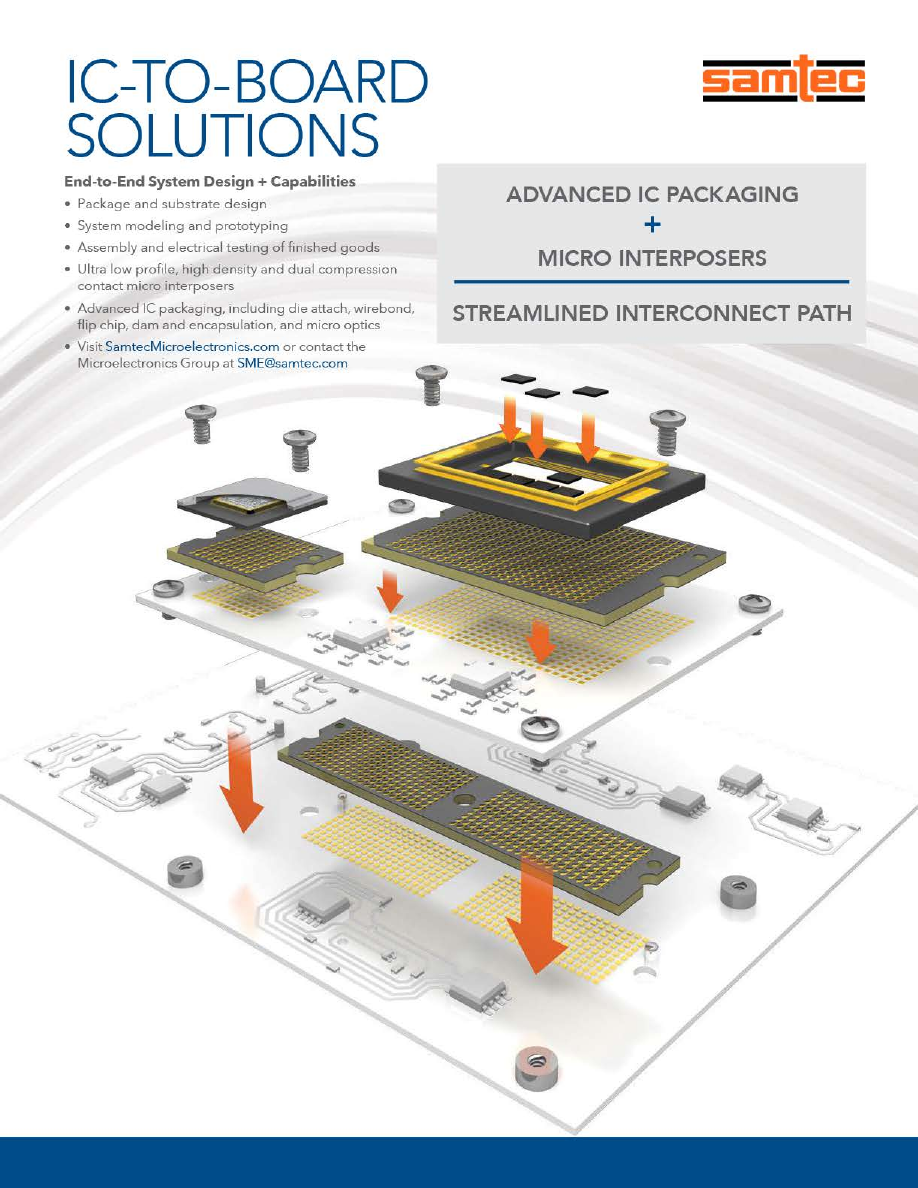 IC-TO-BOARD SOLUTIONS

samtec

End-to-End System Design + Capabilities

• Package and substrate design
• System modeling and prototyping
• Assembly and electrical testing of finished goods
• Ultra low profile, high density and dual compression contact micro interposers
• Advanced IC packaging, including die attach, wirebond, flip chip, dam and encapsulation, and micro optics
• Visit SamtecMicroelectronics.com or contact the Microelectronics Group at SME@samtec.com

ADVANCED IC PACKAGING
+
MICRO INTERPOSERS

STREAMLINED INTERCONNECT PATH