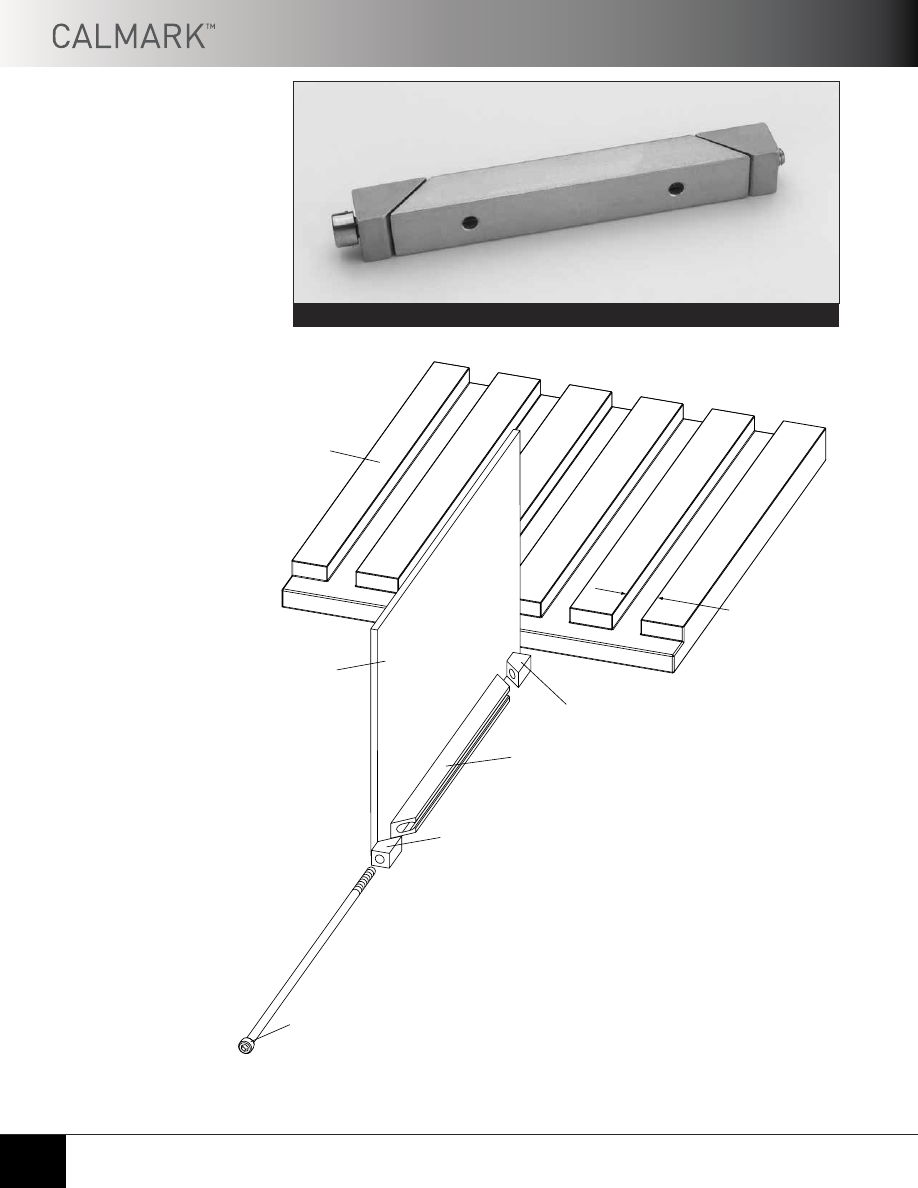 CALMARK™