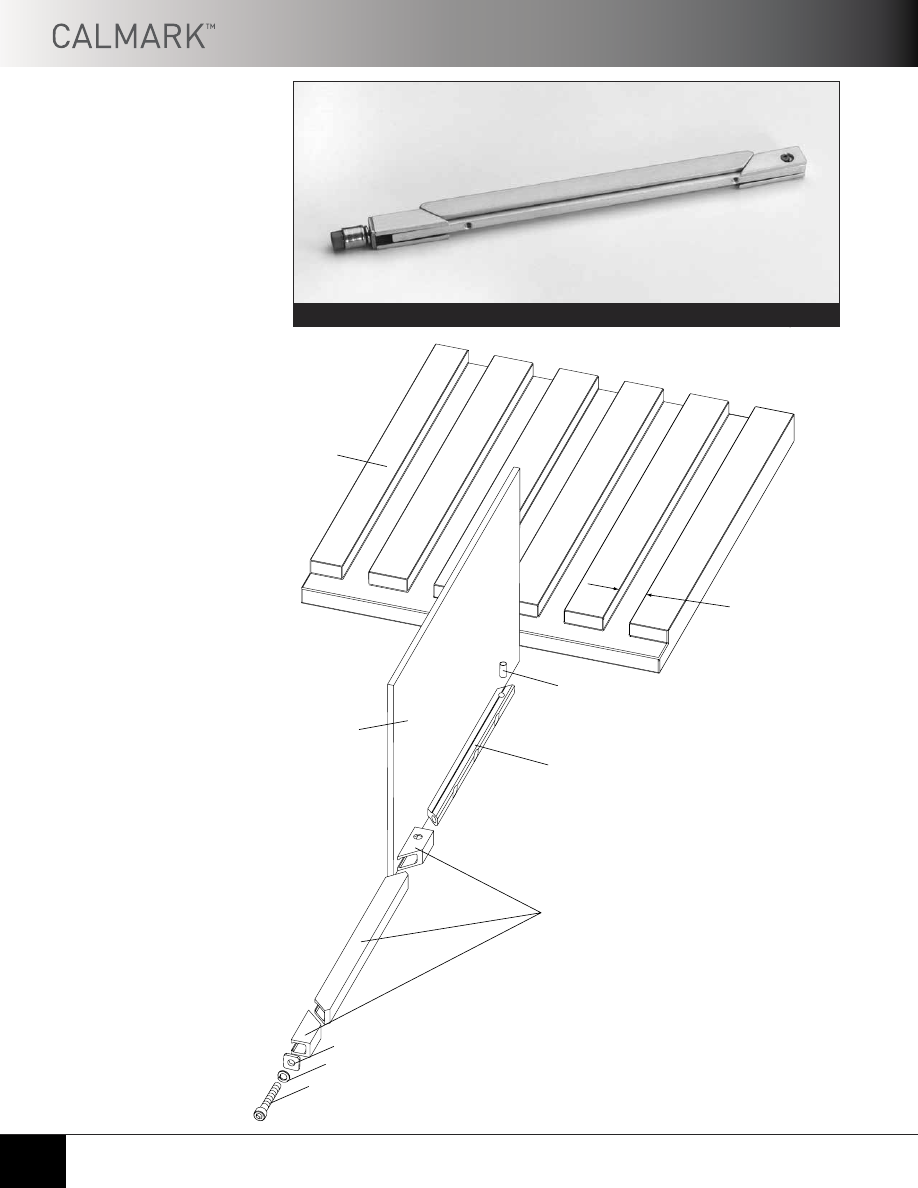 CALMARK™