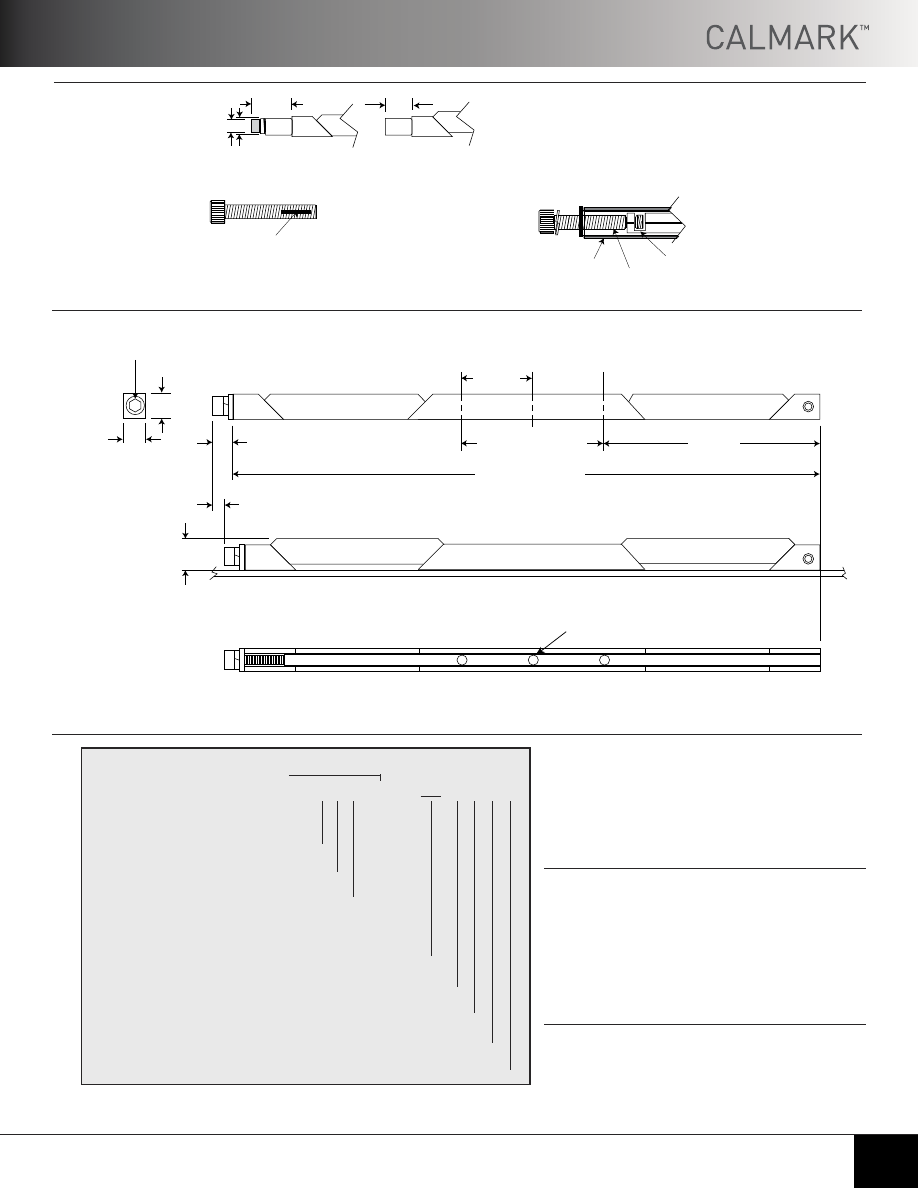 CALMARK™