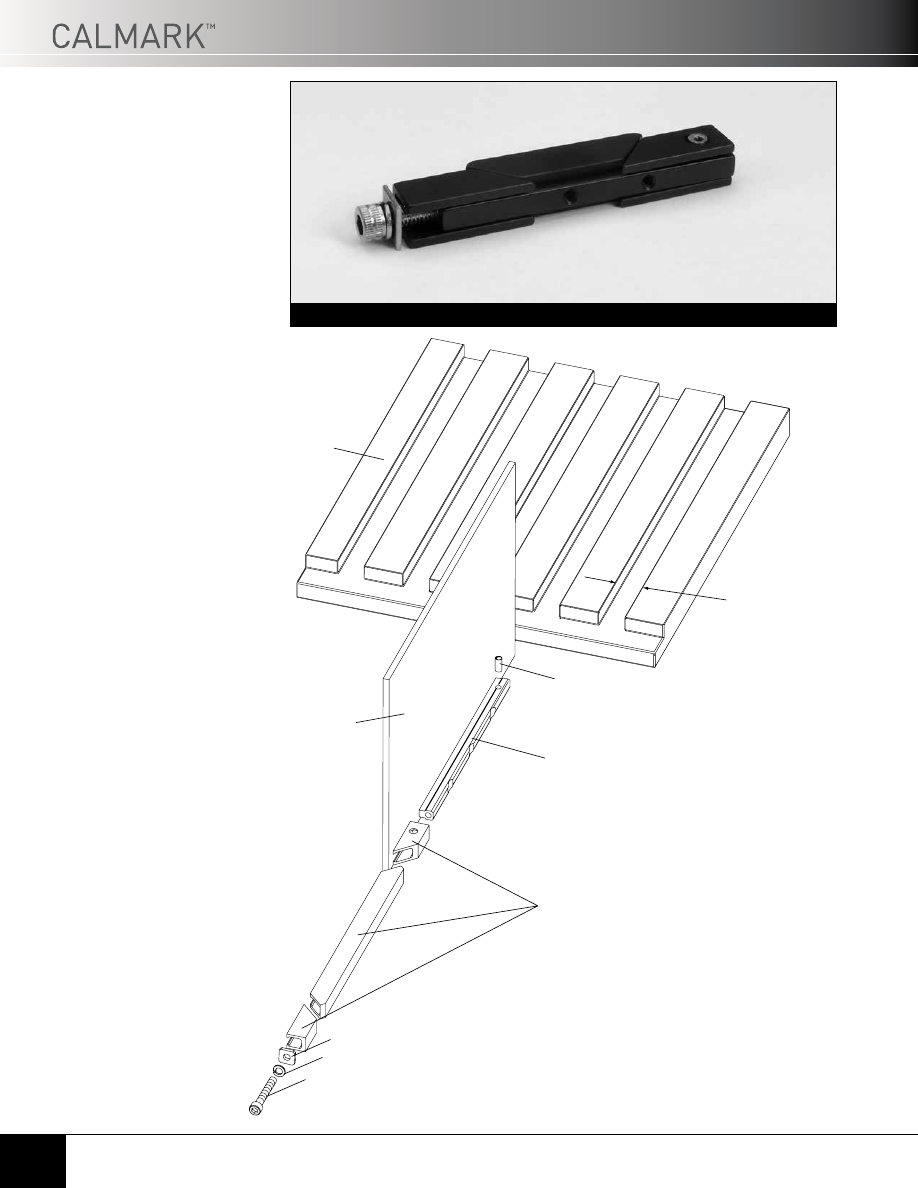 CALMARK™