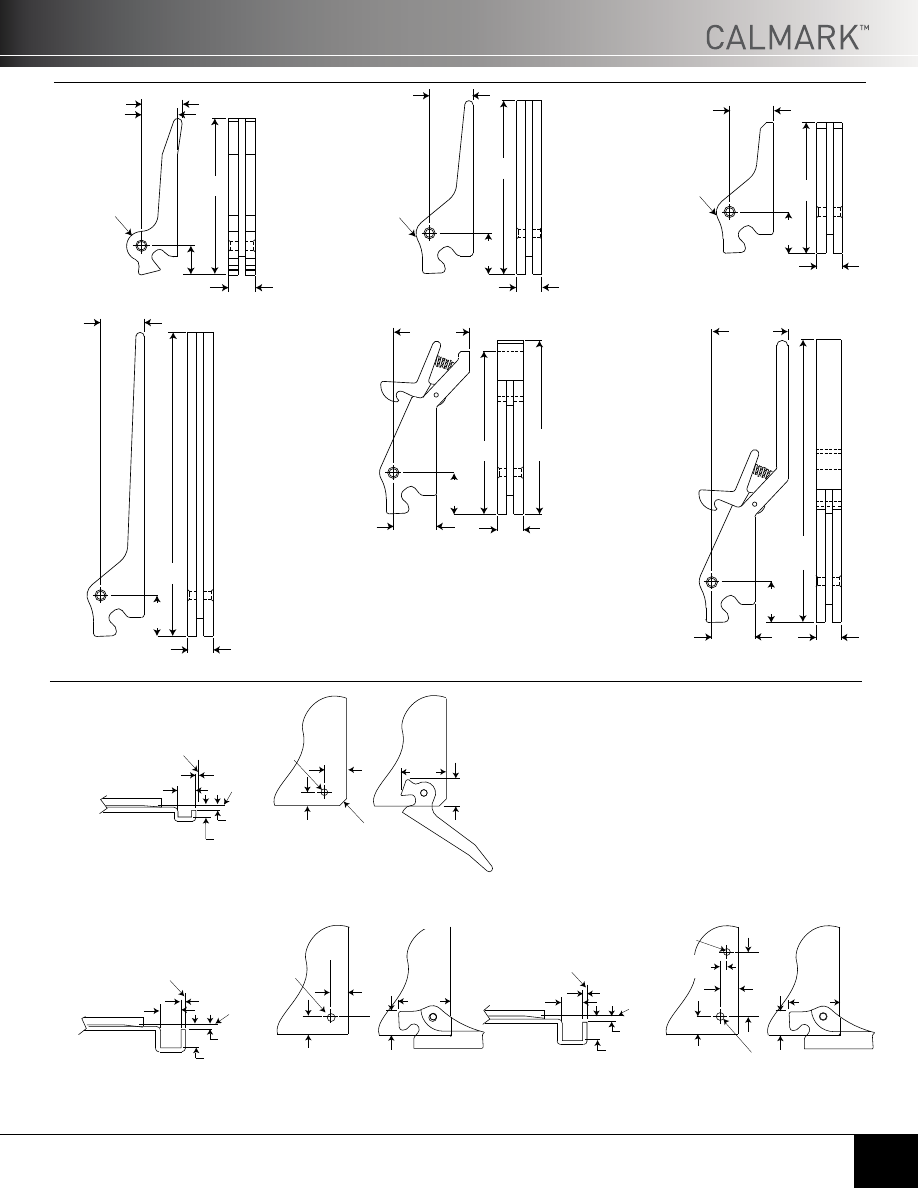 CALMARK™