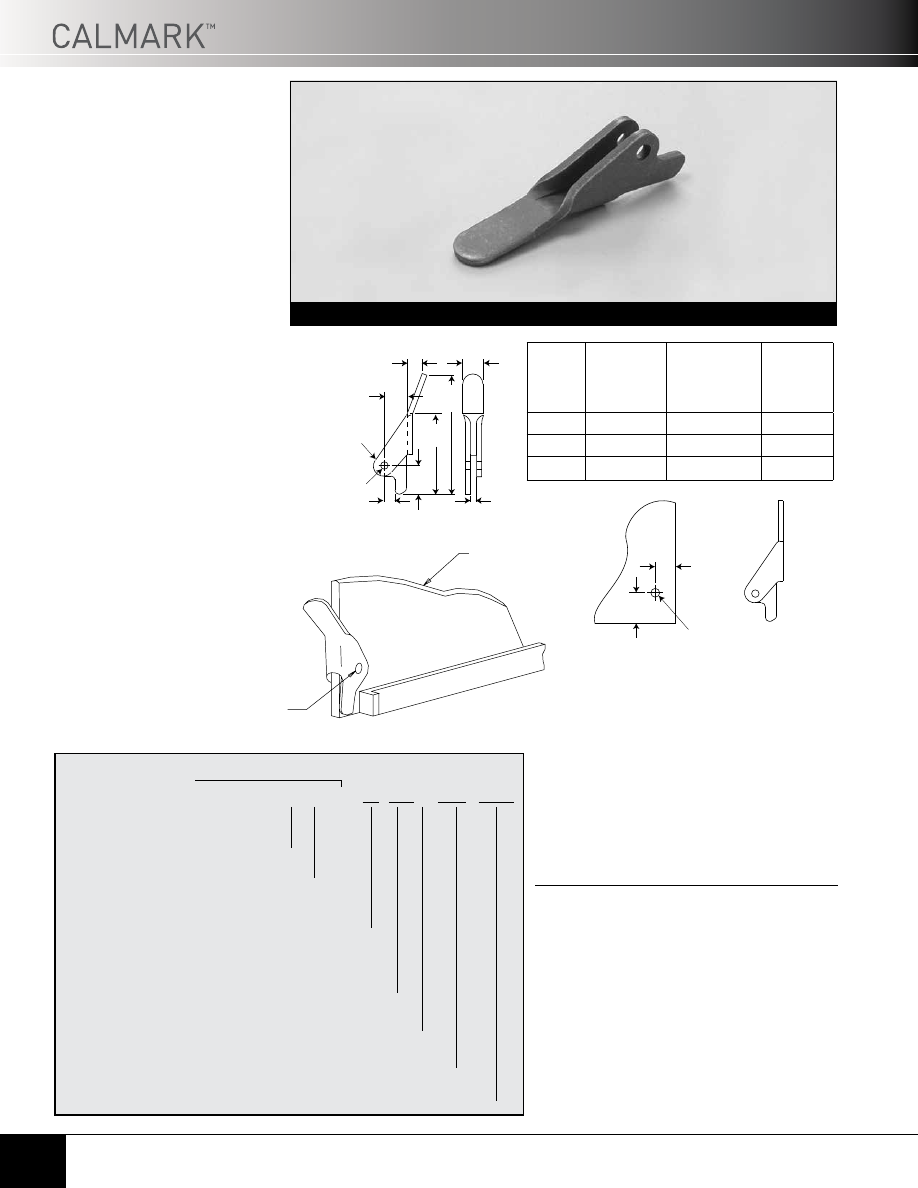 CALMARK™