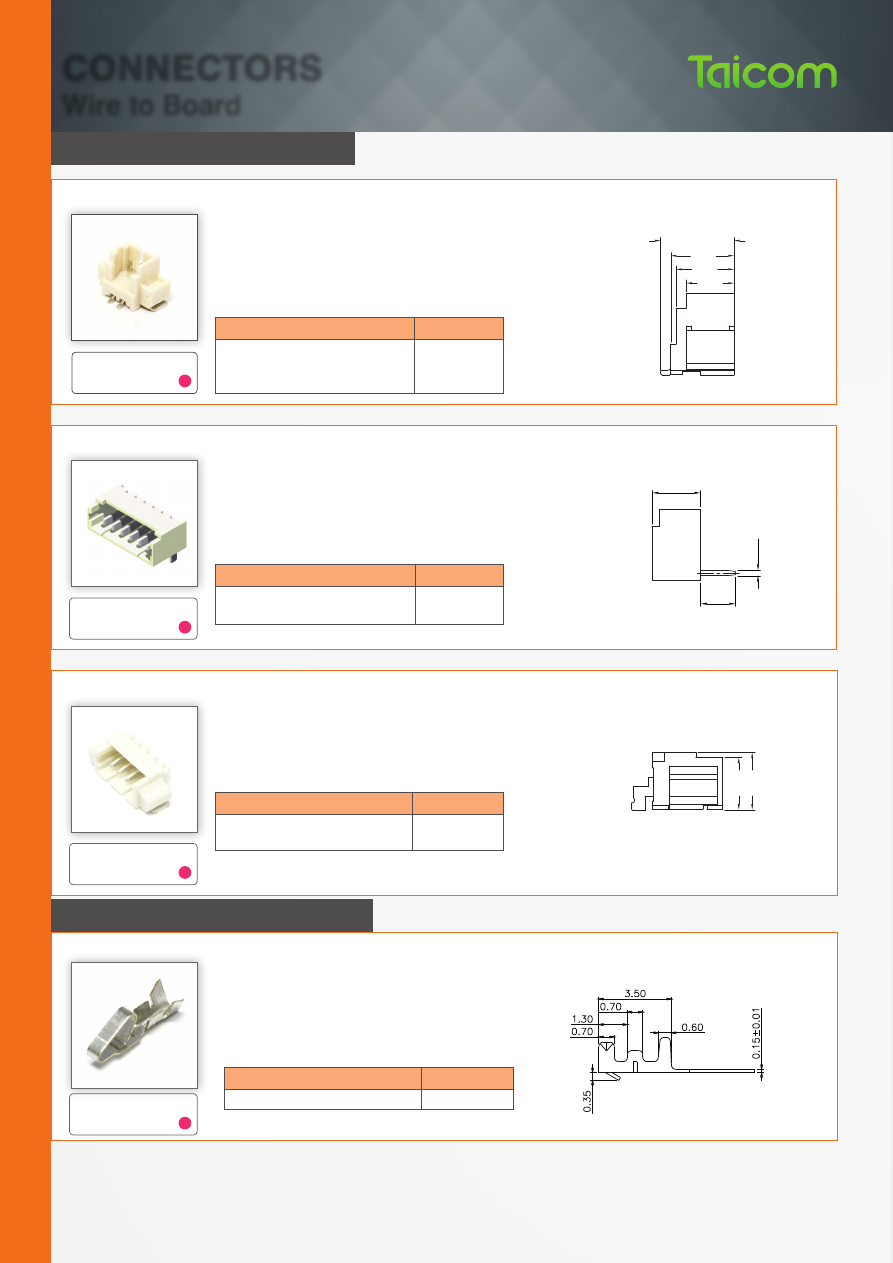 CONNECTORS
Wire to Board

Taicom

3.50
1.30
0.70
0.70
0.60
0.15±0.01
0.35