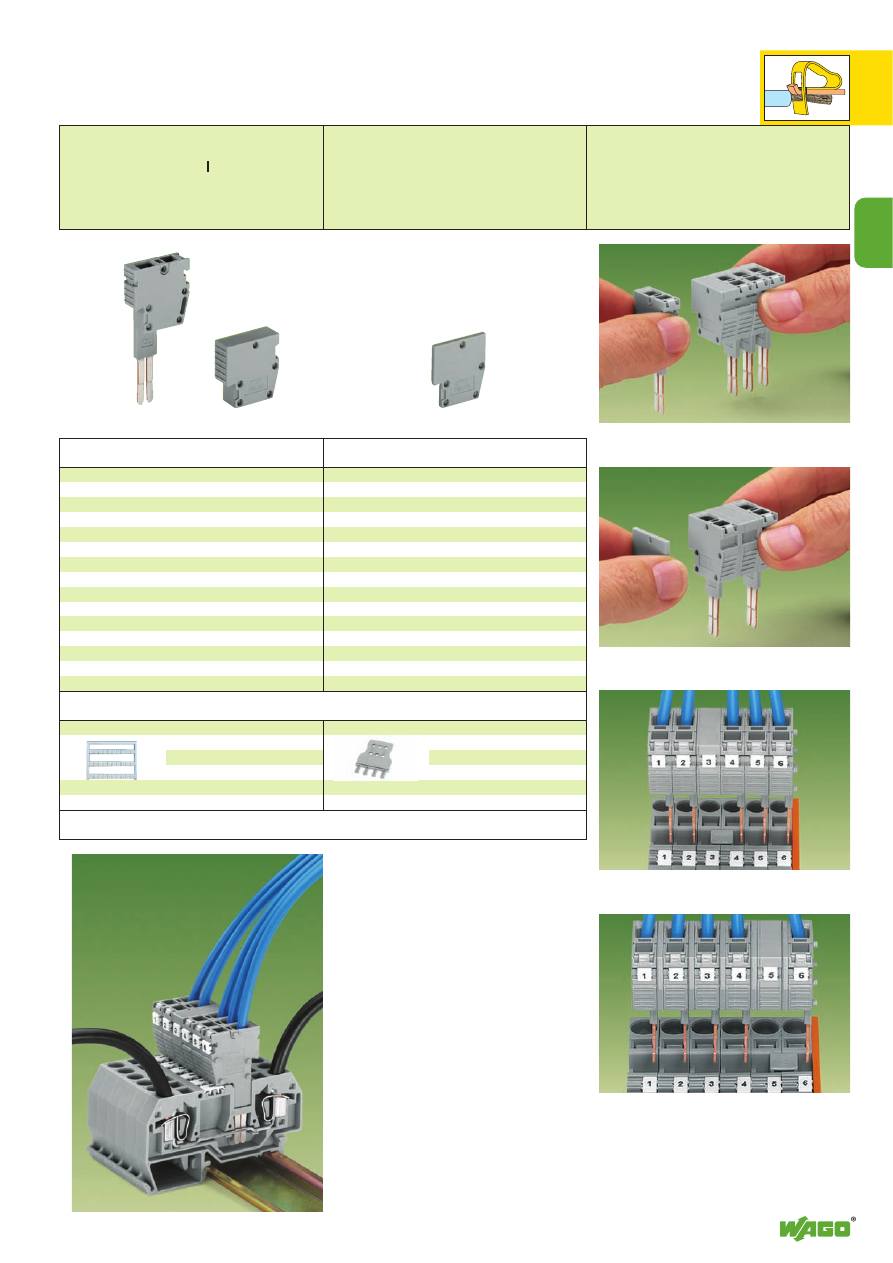 I

1 2 3 4 5 6

1 2 3 4 5 6

1 2 3 4 5 6

1 2 3 4 5 6

WAGO®