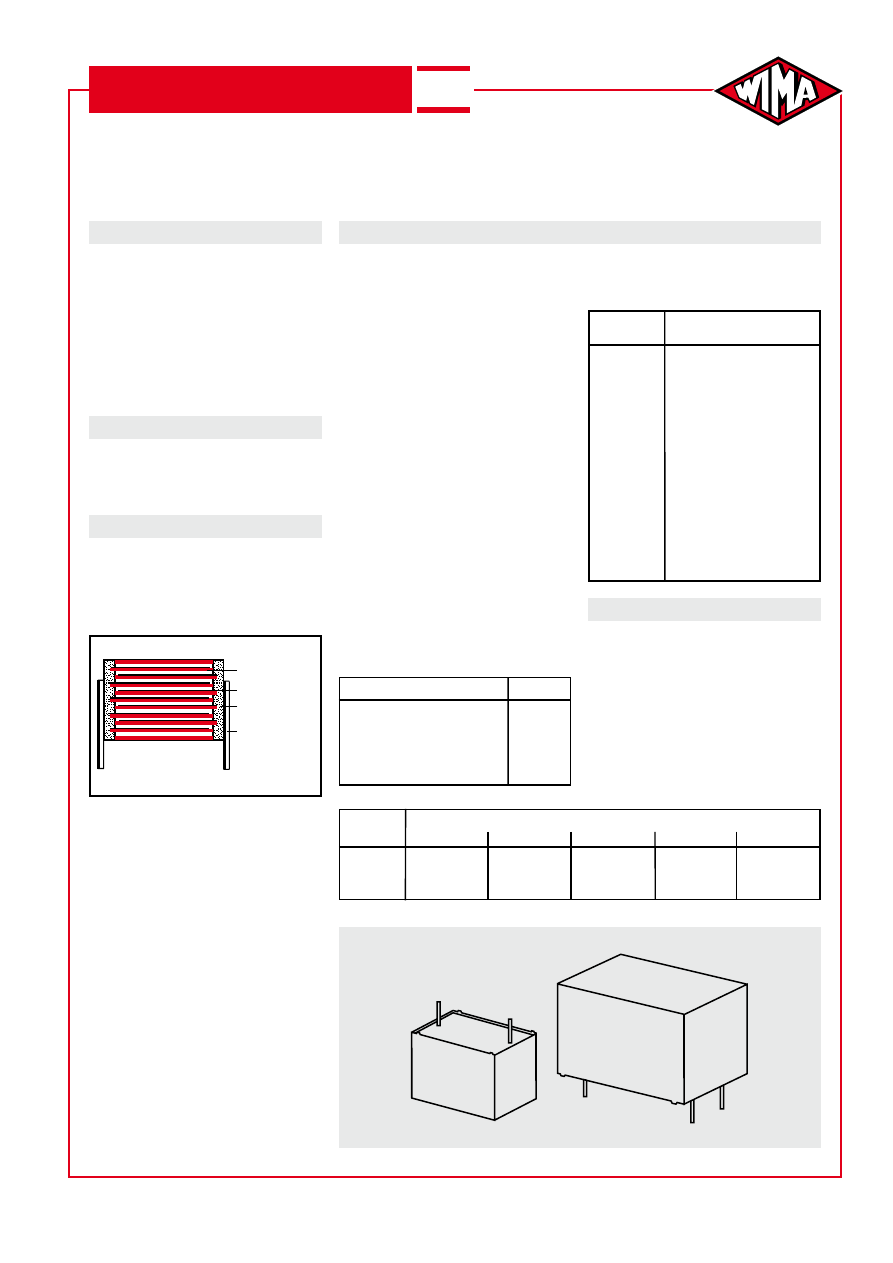 WIMA