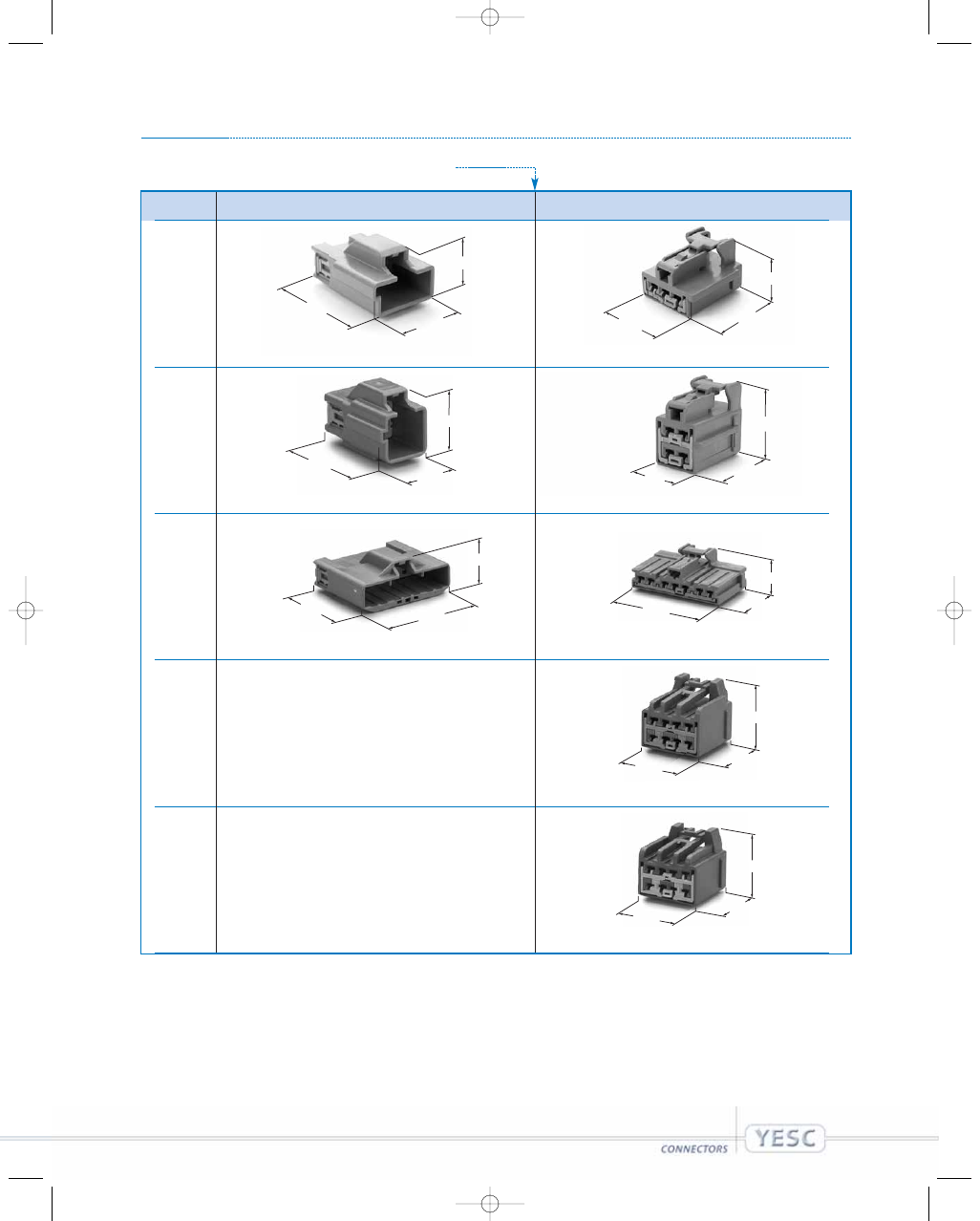 CONNECTORS YESC