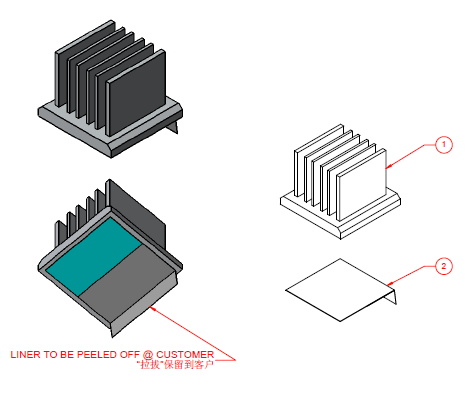 1

2

LINER TO BE PEELED OFF @ CUSTOMER
"拉拔"保留到客户